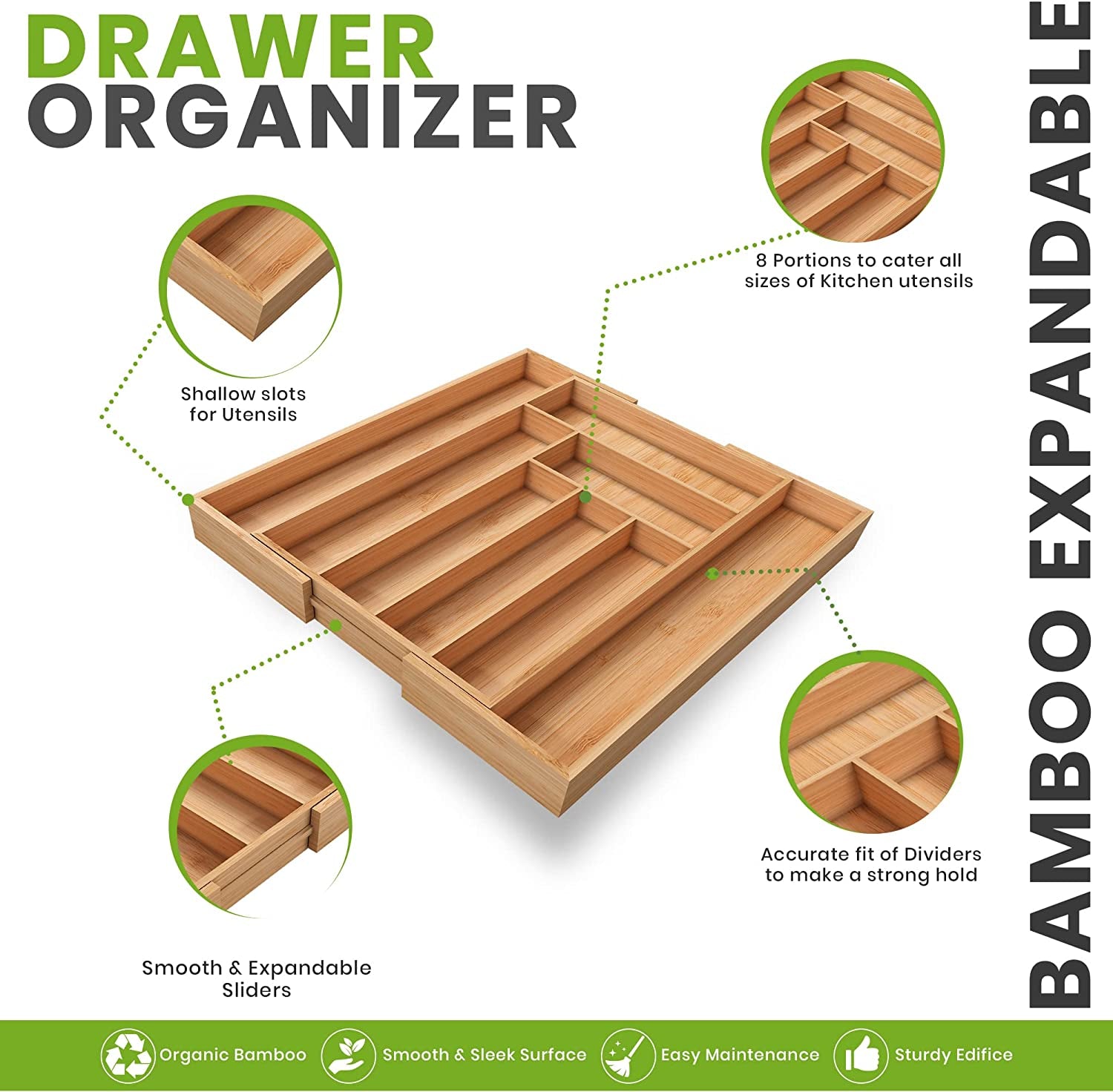 DRAWER
ORGANIZER

BAMBOO EXPANDABLE

8 Portions to cater all sizes of Kitchen utensils

Shallow slots for Utensils

Accurate fit of Dividers to make a strong hold

Smooth & Expandable Sliders

Organic Bamboo
Smooth & Sleek Surface
Easy Maintenance
Sturdy Edifice